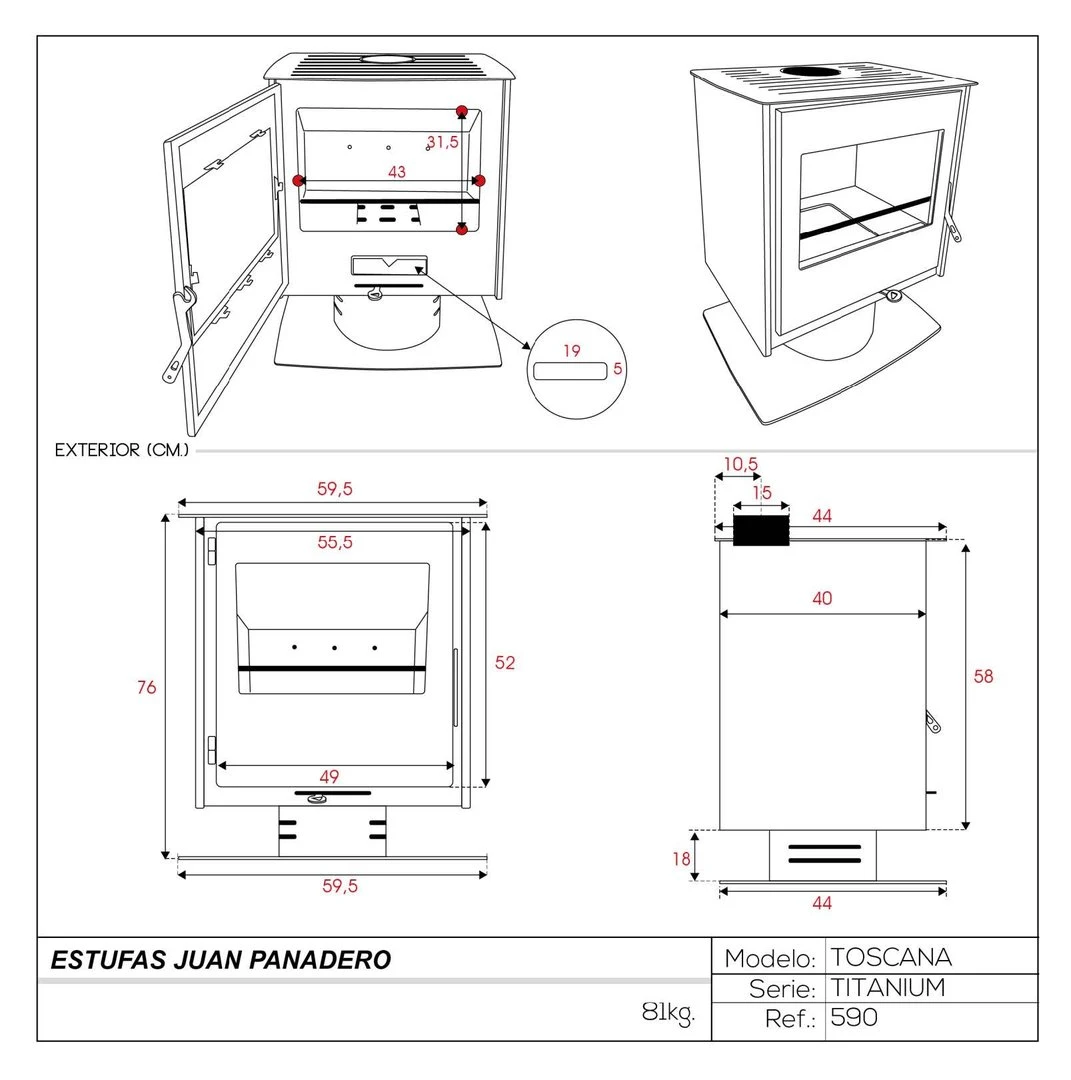 31,5

43

19

5

EXTERIOR (CM.)

59,5

55,5

76

52

49

59,5

10,5

15

44

40

58

18

44

ESTUFAS JUAN PANADERO

81kg.

| Modelo: | TOSCANA |
|---|---|
| Serie: | TITANIUM |
| Ref.: | 590 |