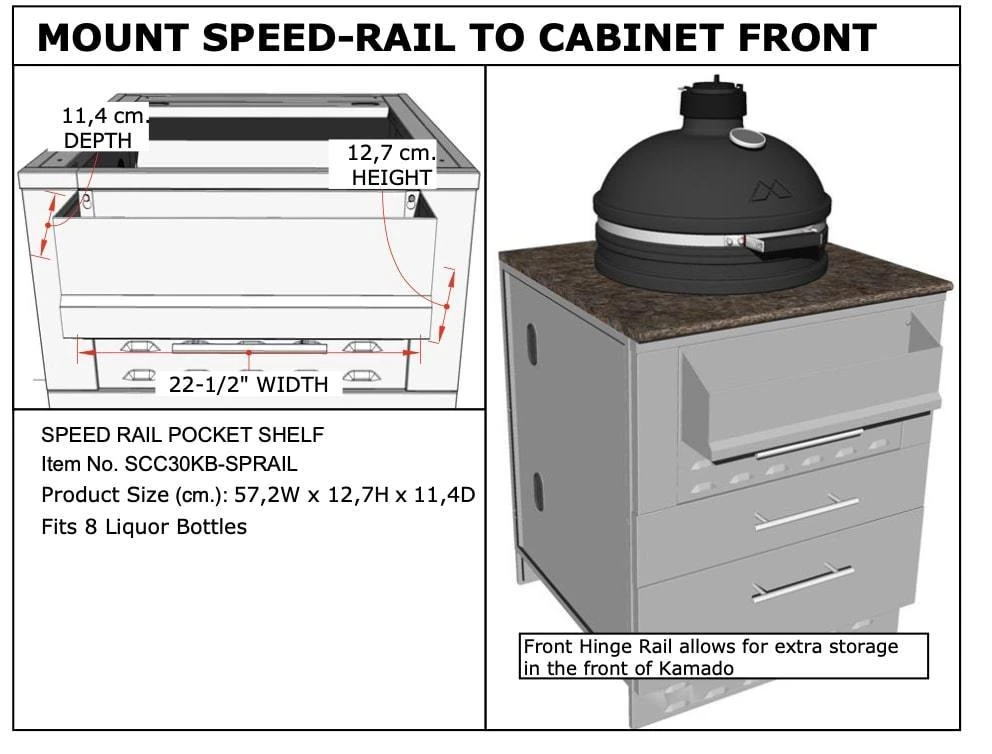 MOUNT SPEED-RAIL TO CABINET FRONT

11,4 cm.
DEPTH

12,7 cm.
HEIGHT

22-1/2" WIDTH

SPEED RAIL POCKET SHELF
Item No. SCC30KB-SPRAIL
Product Size (cm.): 57,2W x 12,7H x 11,4D
Fits 8 Liquor Bottles

Front Hinge Rail allows for extra storage in the front of Kamado