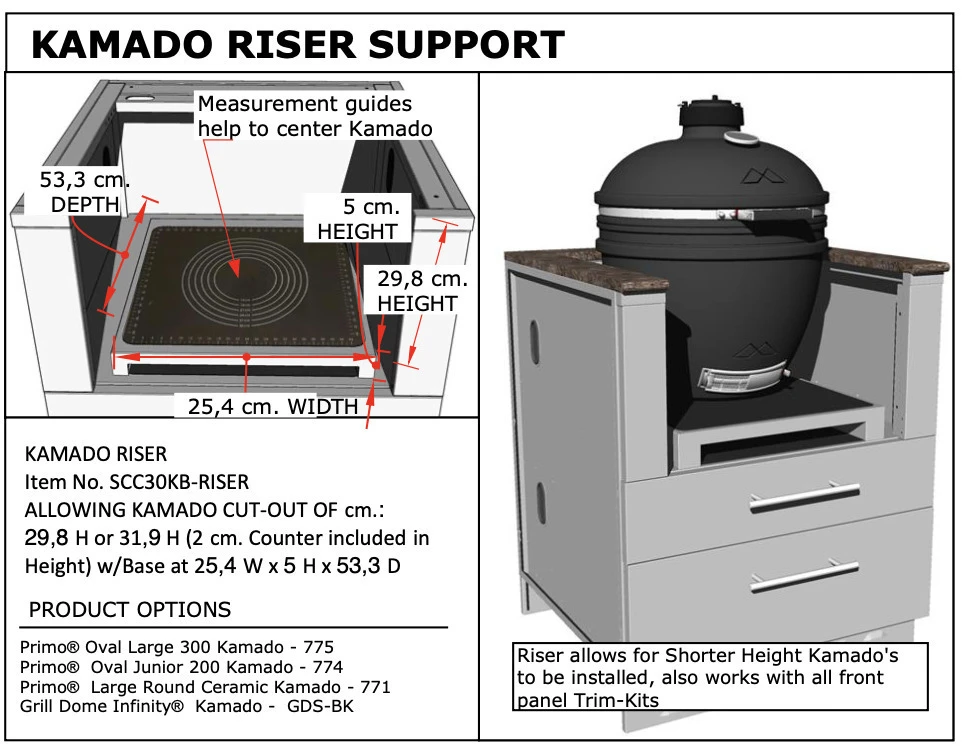 KAMADO RISER SUPPORT

Measurement guides help to center Kamado

53,3 cm. DEPTH

5 cm. HEIGHT

29,8 cm. HEIGHT

25,4 cm. WIDTH

KAMADO RISER
Item No. SCC30KB-RISER
ALLOWING KAMADO CUT-OUT OF cm.:
29,8 H or 31,9 H (2 cm. Counter included in Height) w/Base at 25,4 W x 5 H x 53,3 D

PRODUCT OPTIONS

Primo® Oval Large 300 Kamado - 775
Primo® Oval Junior 200 Kamado - 774
Primo® Large Round Ceramic Kamado - 771
Grill Dome Infinity® Kamado - GDS-BK

Riser allows for Shorter Height Kamado's to be installed, also works with all front panel Trim-Kits